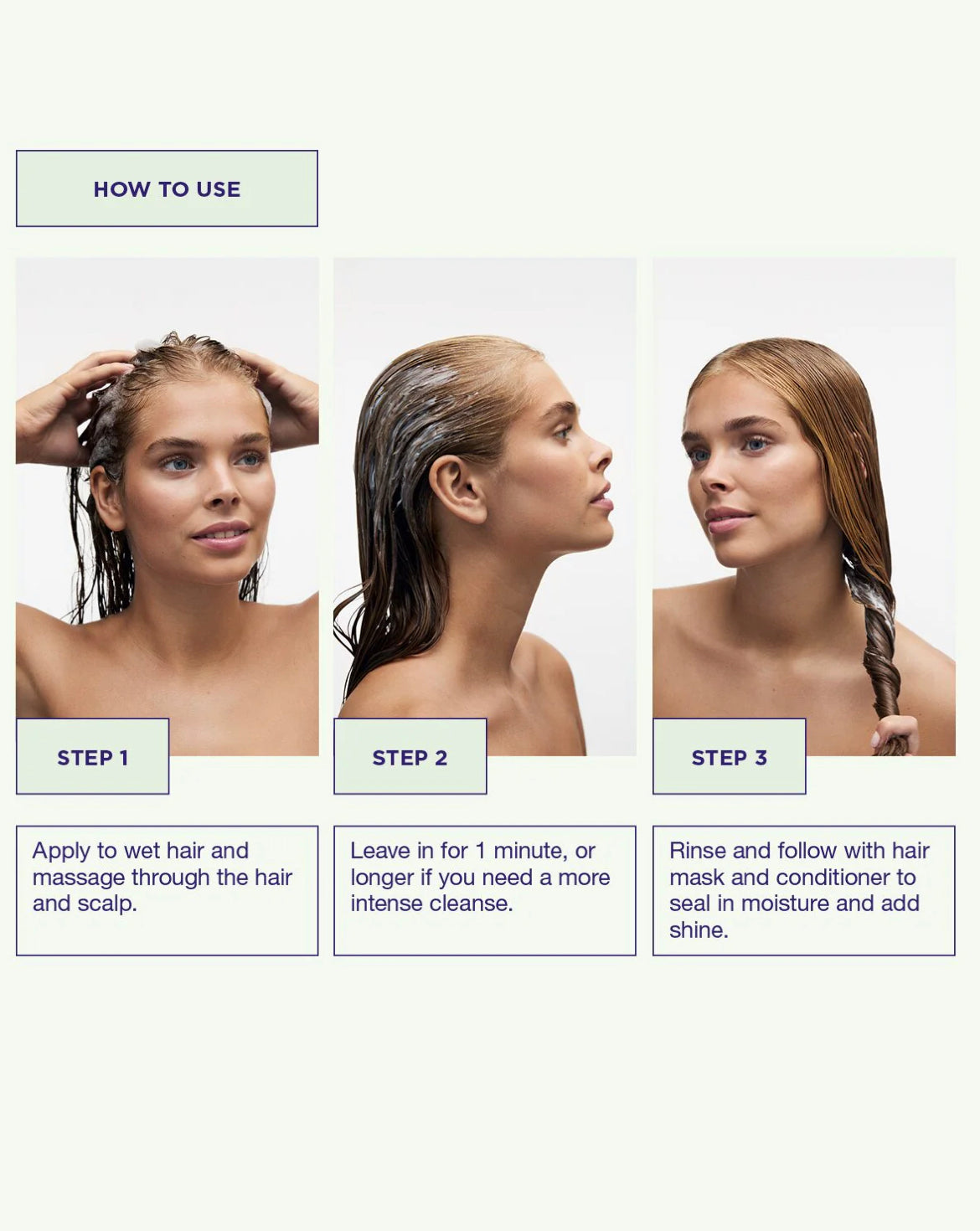 HOW TO USE

STEP 1

Apply to wet hair and massage through the hair and scalp.

STEP 2

Leave in for 1 minute, or longer if you need a more intense cleanse.

STEP 3

Rinse and follow with hair mask and conditioner to seal in moisture and add shine.